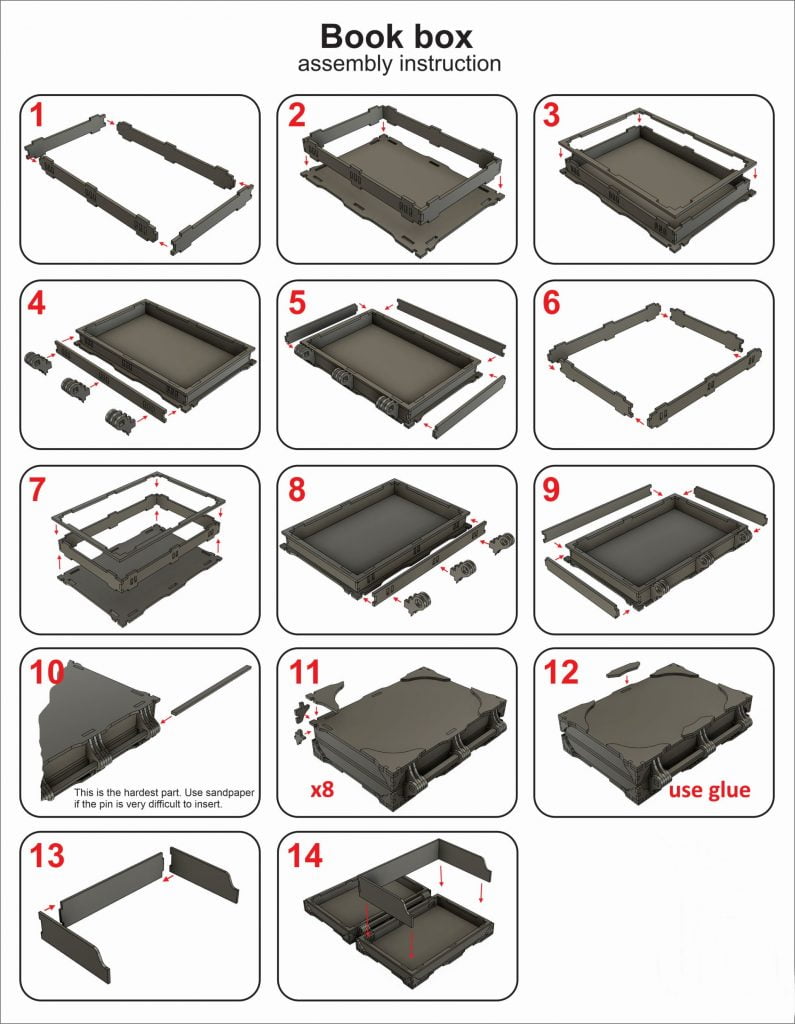 Book box
assembly instruction

1

2

3

4

5

6

7

8

9

10

This is the hardest part. Use sandpaper if the pin is very difficult to insert.

11

x8

12

use glue

13

14